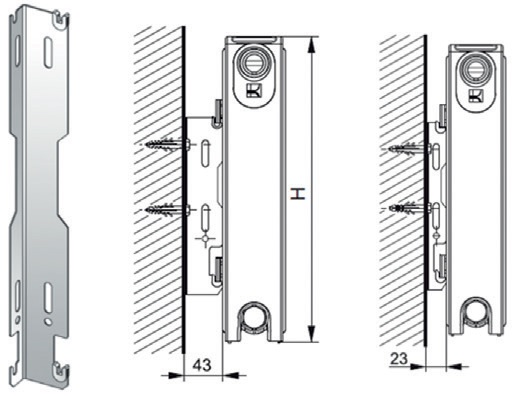 H

43

23